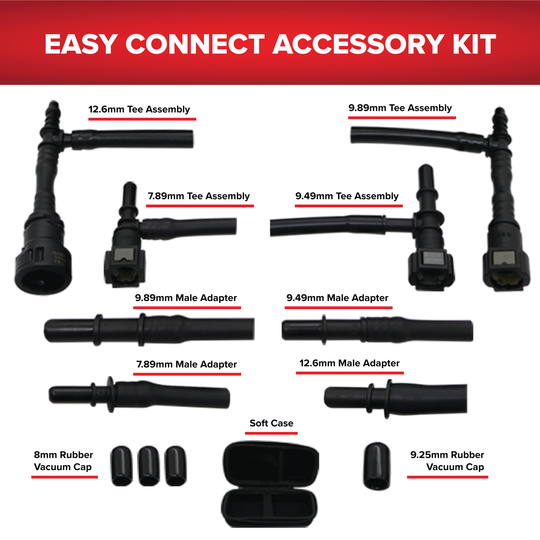 EASY CONNECT ACCESSORY KIT

12.6mm Tee Assembly

9.89mm Tee Assembly

7.89mm Tee Assembly

9.49mm Tee Assembly

9.89mm Male Adapter

9.49mm Male Adapter

7.89mm Male Adapter

12.6mm Male Adapter

Soft Case

8mm Rubber Vacuum Cap

9.25mm Rubber Vacuum Cap